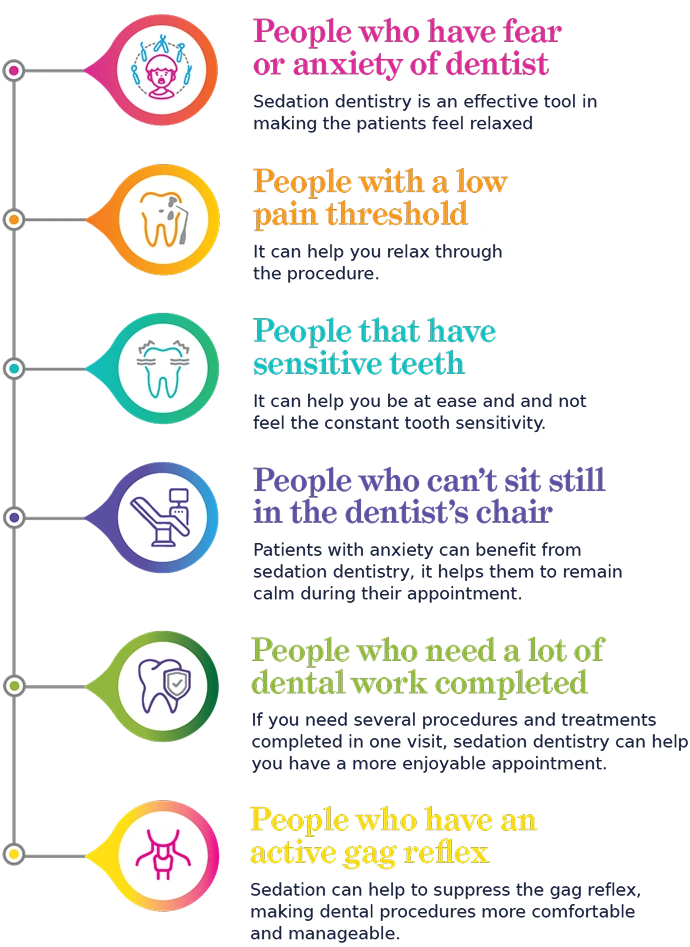 People who have fear or anxiety of dentist

Sedation dentistry is an effective tool in making the patients feel relaxed

People with a low pain threshold

It can help you relax through the procedure.

People that have sensitive teeth

It can help you be at ease and and not feel the constant tooth sensitivity.

People who can't sit still in the dentist's chair

Patients with anxiety can benefit from sedation dentistry, it helps them to remain calm during their appointment.

People who need a lot of dental work completed

If you need several procedures and treatments completed in one visit, sedation dentistry can help you have a more enjoyable appointment.

People who have an active gag reflex

Sedation can help to suppress the gag reflex, making dental procedures more comfortable and manageable.